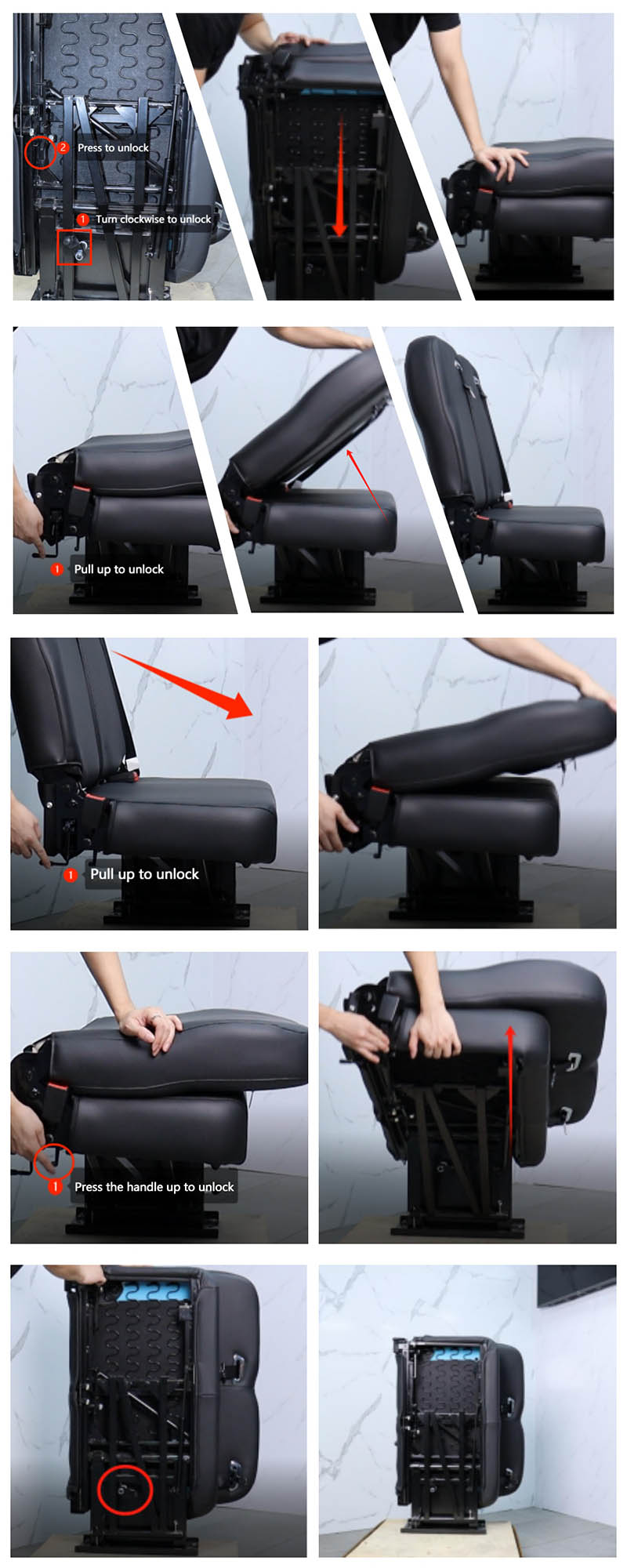 2 Press to unlock
1 Turn clockwise to unlock

1 Pull up to unlock

1 Pull up to unlock

1 Press the handle up to unlock