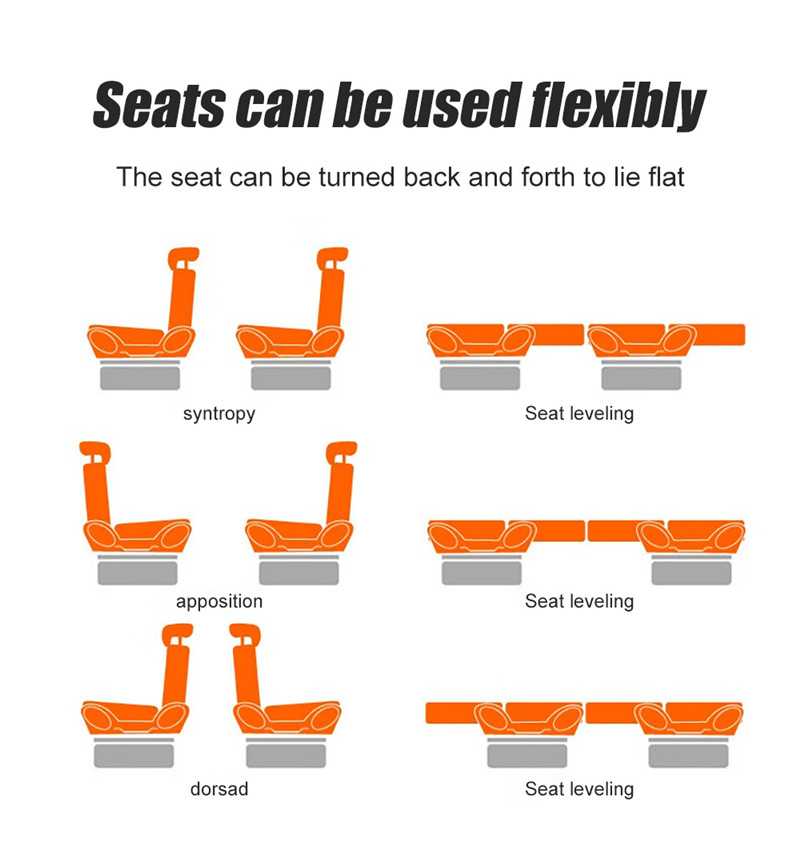 Seats can be used flexibly

The seat can be turned back and forth to lie flat

syntropy

Seat leveling

apposition

Seat leveling

dorsad

Seat leveling